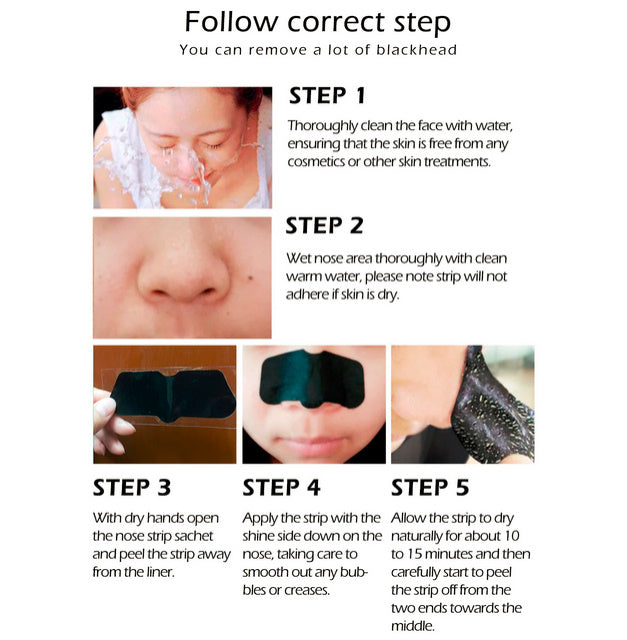 Follow correct step
You can remove a lot of blackhead

STEP 1

Thoroughly clean the face with water, ensuring that the skin is free from any cosmetics or other skin treatments.

STEP 2

Wet nose area thoroughly with clean warm water, please note strip will not adhere if skin is dry.

STEP 3

With dry hands open the nose strip sachet and peel the strip away from the liner.

STEP 4

Apply the strip with the shine side down on the nose, taking care to smooth out any bubbles or creases.

STEP 5

Allow the strip to dry naturally for about 10 to 15 minutes and then carefully start to peel the strip off from the two ends towards the middle.