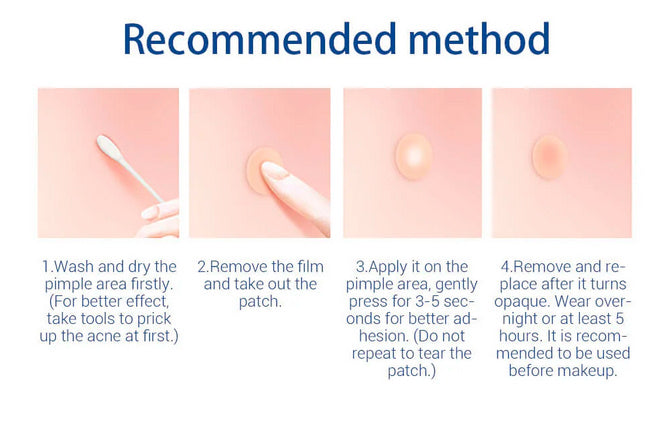 Recommended method

1.Wash and dry the pimple area firstly. (For better effect, take tools to prick up the acne at first.)

2.Remove the film and take out the patch.

3.Apply it on the pimple area, gently press for 3-5 seconds for better adhesion. (Do not repeat to tear the patch.)

4.Remove and replace after it turns opaque. Wear overnight or at least 5 hours. It is recommended to be used before makeup.